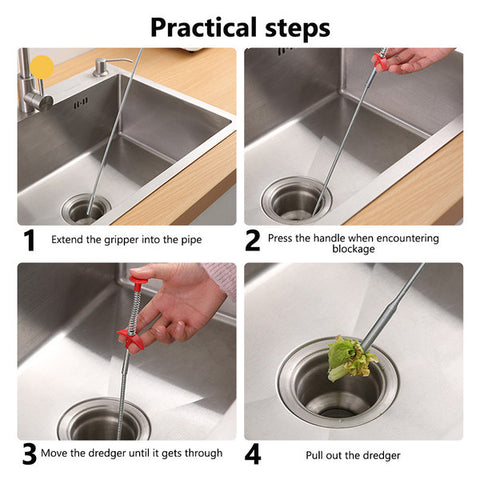 Practical steps

1 Extend the gripper into the pipe

2 Press the handle when encountering blockage

3 Move the dredger until it gets through

4 Pull out the dredger