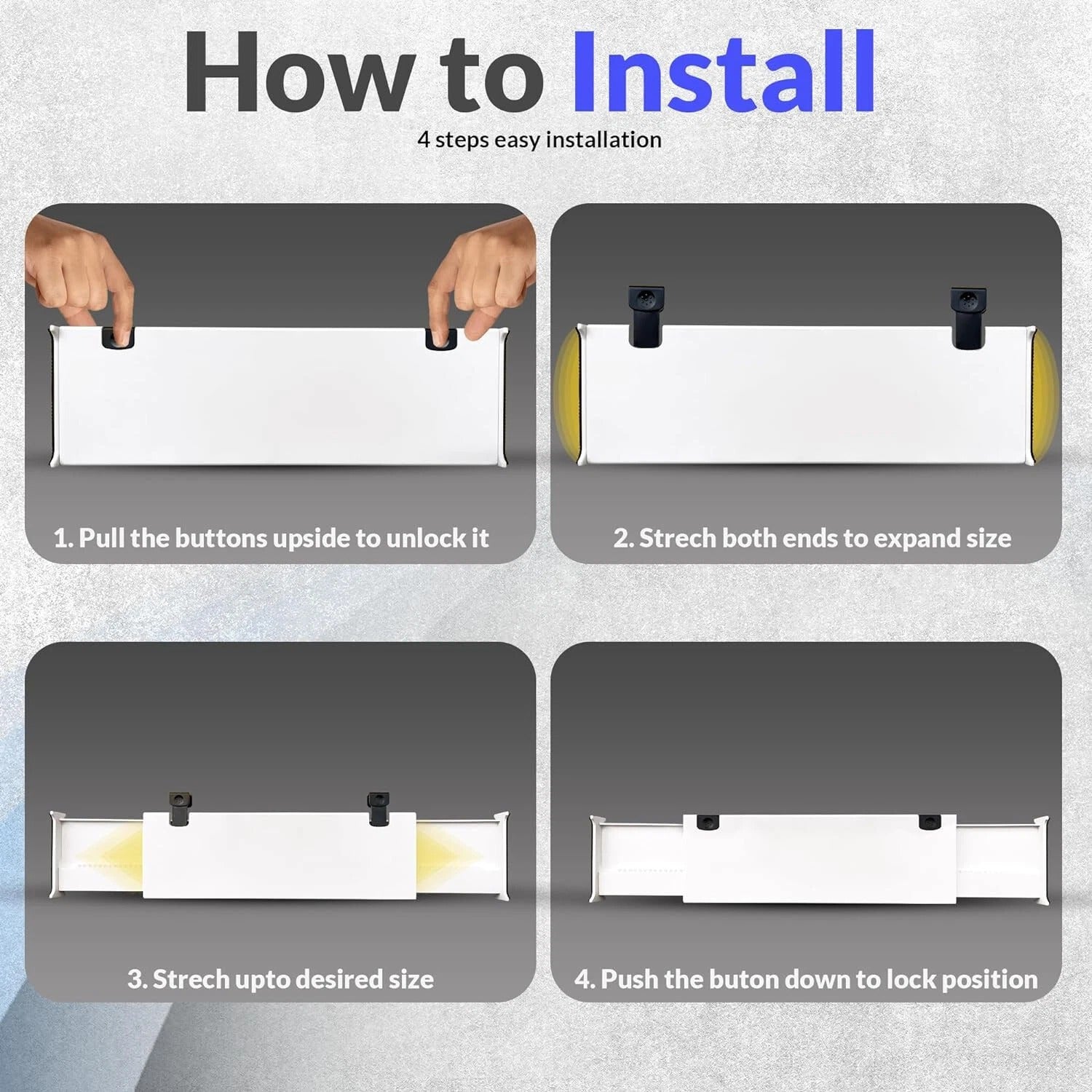 How to Install
4 steps easy installation

1. Pull the buttons upside to unlock it

2. Strech both ends to expand size

3. Strech upto desired size

4. Push the buton down to lock position